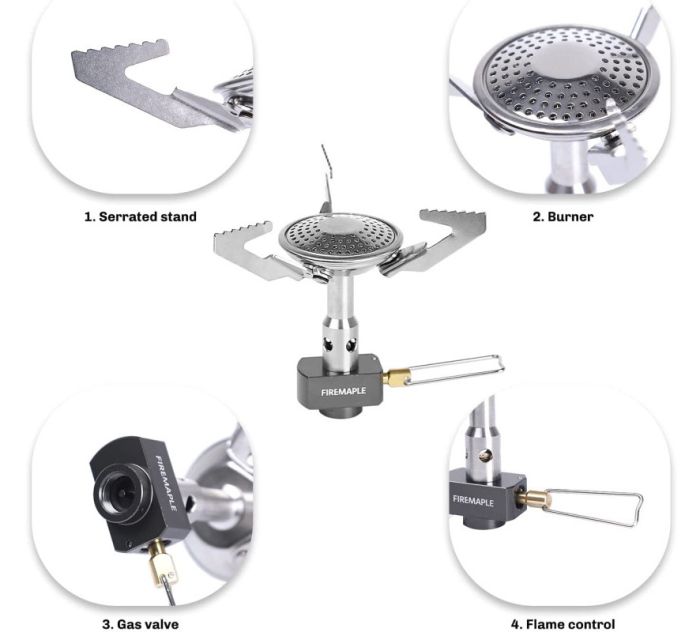 1. Serrated stand

2. Burner

FIREMAPLE

FIREMAPLE

FIREMAPLE

3. Gas valve

4. Flame control